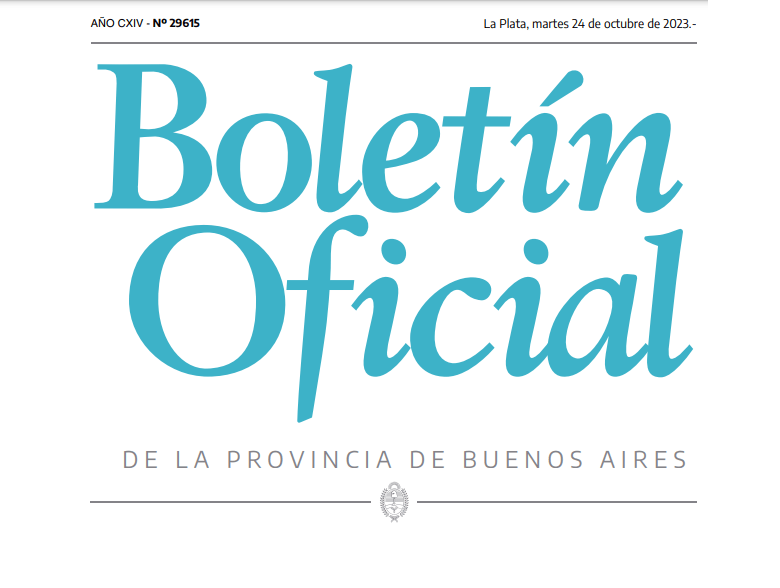 AÑO CXIV - Nº 29615

La Plata, martes 24 de octubre de 2023.-

Boletín Oficial

DE LA PROVINCIA DE BUENOS AIRES